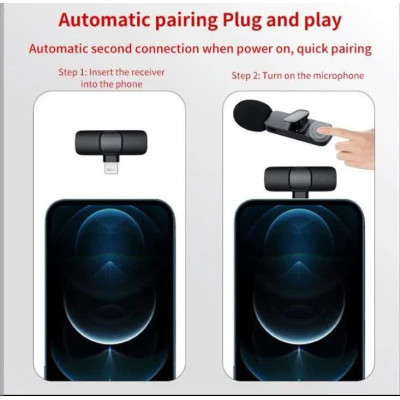 Automatic pairing Plug and play

Automatic second connection when power on, quick pairing

Step 1: Insert the receiver into the phone

Step 2: Turn on the microphone